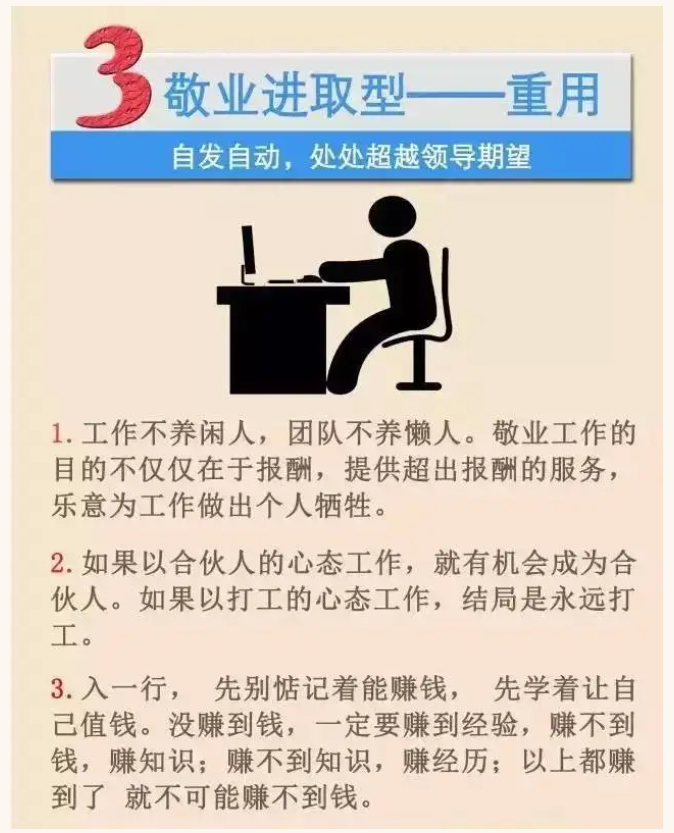 3 敬业进取型——重用

自发自动，处处超越领导期望

1. 工作不养闲人，团队不养懒人。敬业工作的目的不仅仅在于报酬，提供超出报酬的服务，乐意为工作做出个人牺牲。

2. 如果以合伙人的心态工作，就有机会成为合伙人。如果以打工的心态工作，结局是永远打工。

3. 入一行， 先别惦记着能赚钱， 先学着让自己值钱。没赚到钱，一定要赚到经验，赚不到钱，赚知识；赚不到知识，赚经历；以上都赚到了 就不可能赚不到钱。